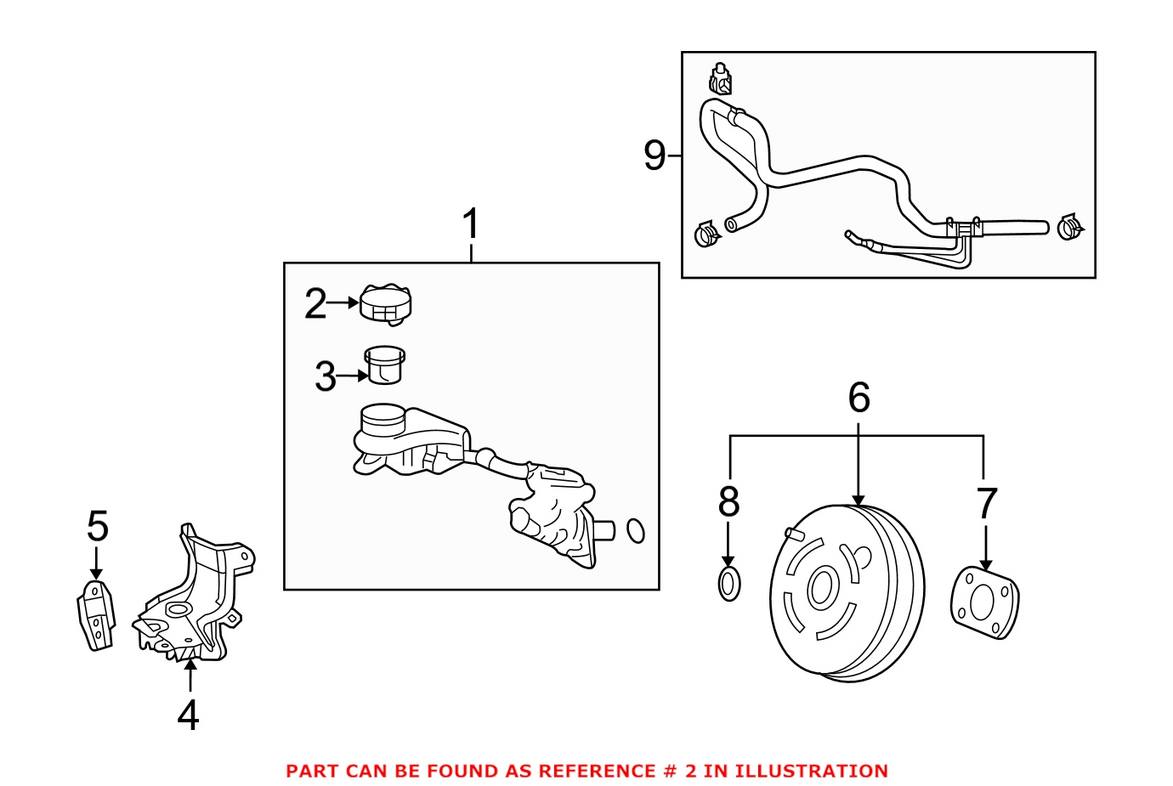 9

1

2

3

6

8

7

5

4

PART CAN BE FOUND AS REFERENCE # 2 IN ILLUSTRATION